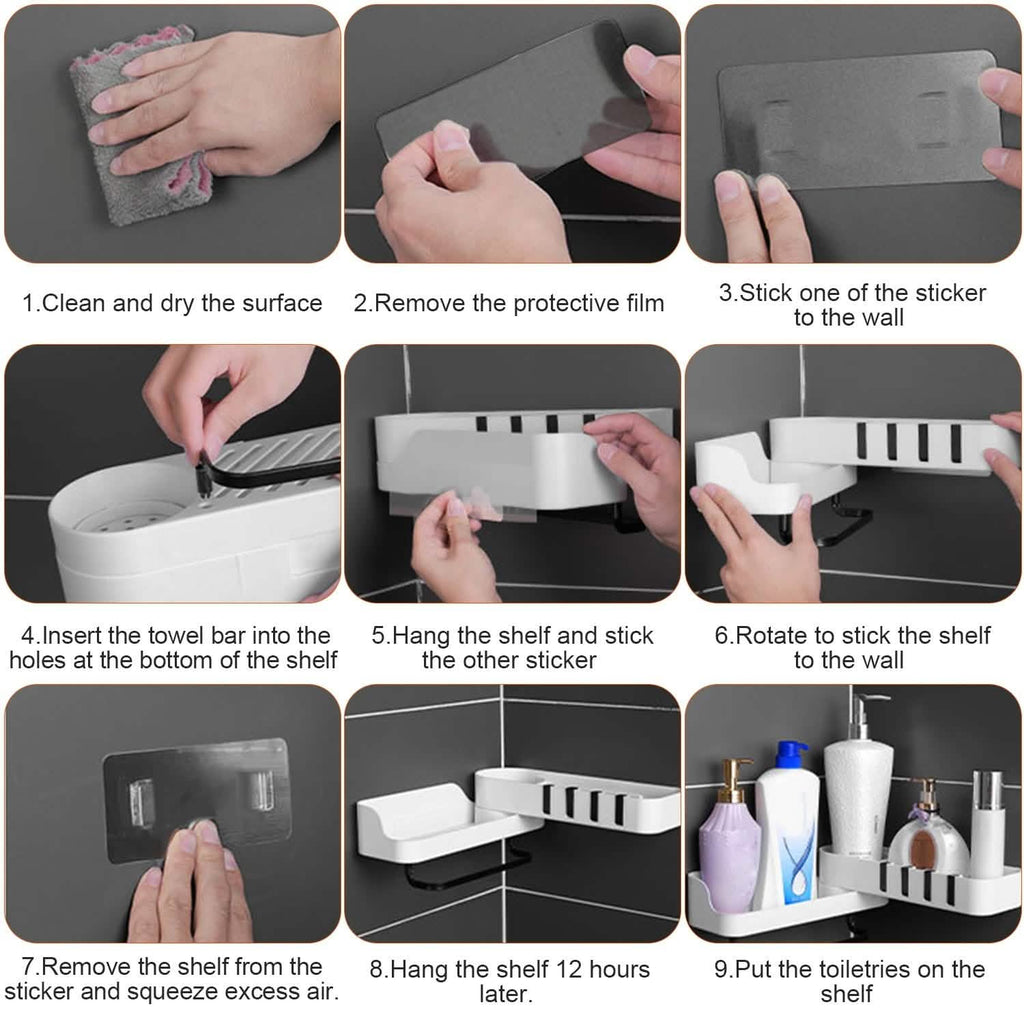 1.Clean and dry the surface

2.Remove the protective film

3.Stick one of the sticker to the wall

4.Insert the towel bar into the holes at the bottom of the shelf

5.Hang the shelf and stick the other sticker

6.Rotate to stick the shelf to the wall

7.Remove the shelf from the sticker and squeeze excess air.

8.Hang the shelf 12 hours later.

9.Put the toiletries on the shelf