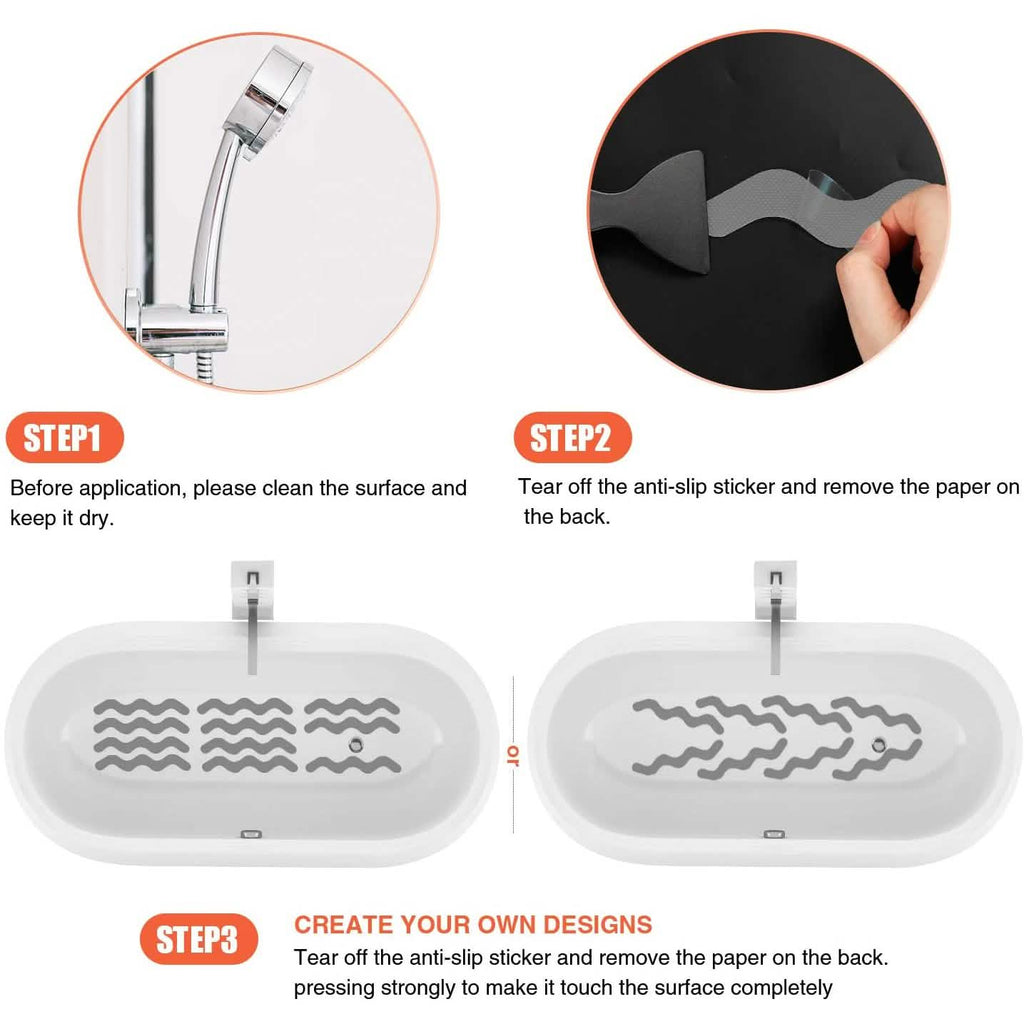 STEP1

Before application, please clean the surface and keep it dry.

STEP2

Tear off the anti-slip sticker and remove the paper on the back.

or

STEP3

CREATE YOUR OWN DESIGNS

Tear off the anti-slip sticker and remove the paper on the back. pressing strongly to make it touch the surface completely