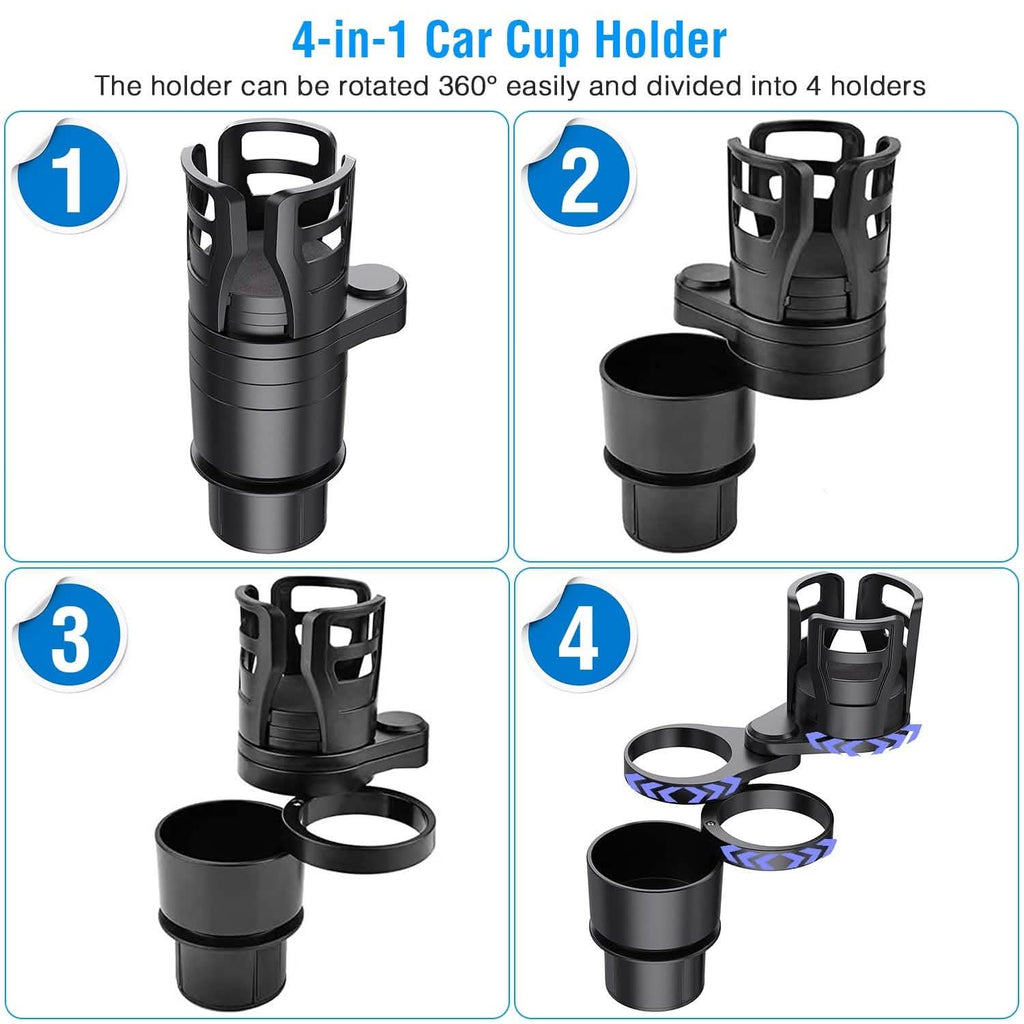 4-in-1 Car Cup Holder

The holder can be rotated 360° easily and divided into 4 holders

1

2

3

4