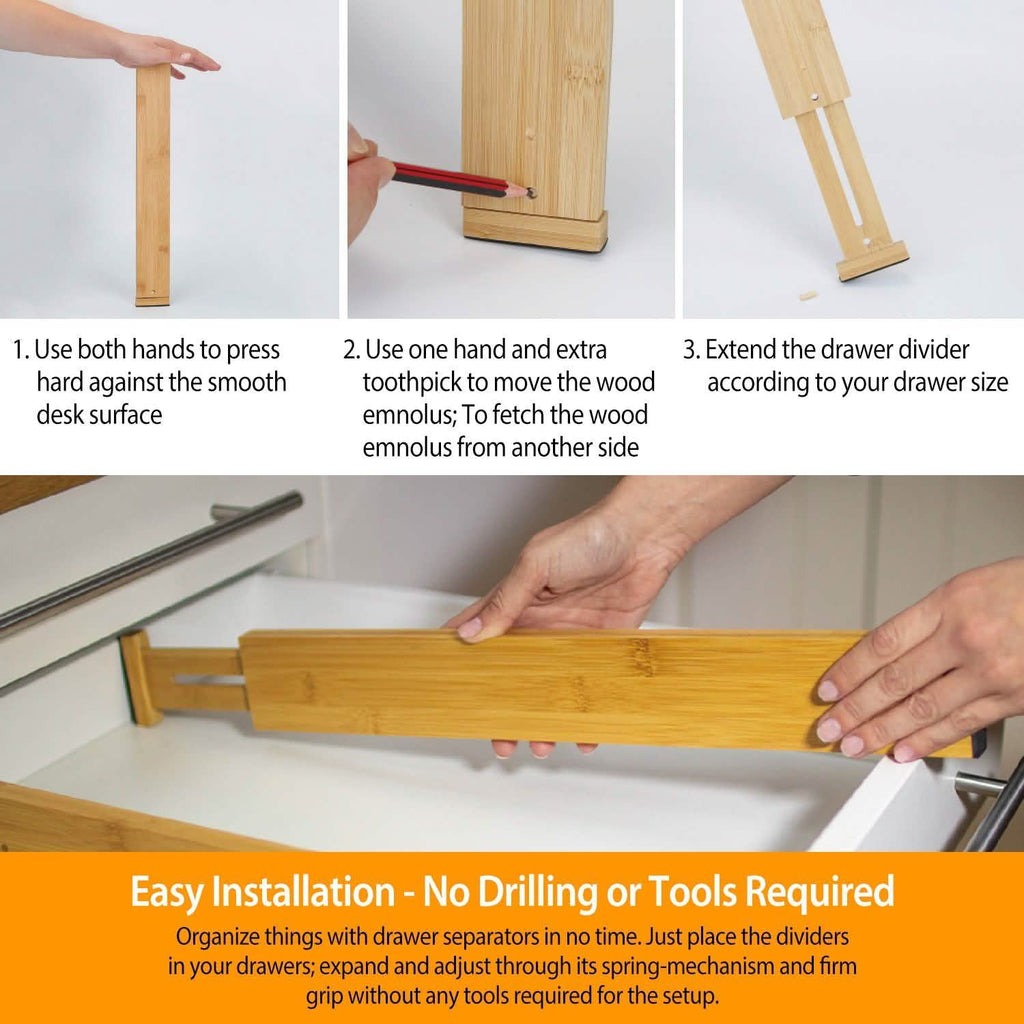 1. Use both hands to press hard against the smooth desk surface

2. Use one hand and extra toothpick to move the wood emnolus; To fetch the wood emnolus from another side

3. Extend the drawer divider according to your drawer size

Easy Installation - No Drilling or Tools Required

Organize things with drawer separators in no time. Just place the dividers in your drawers; expand and adjust through its spring-mechanism and firm grip without any tools required for the setup.