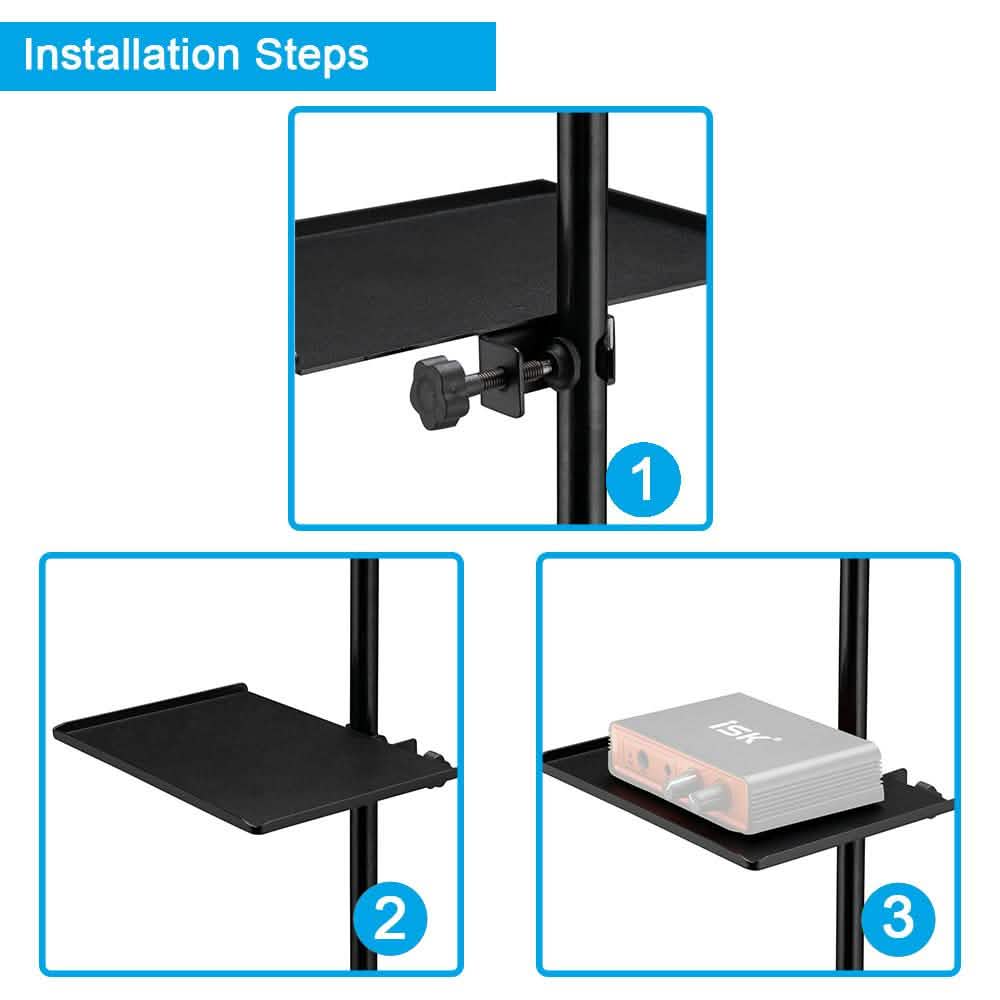 Installation Steps

1

2

iSK

3