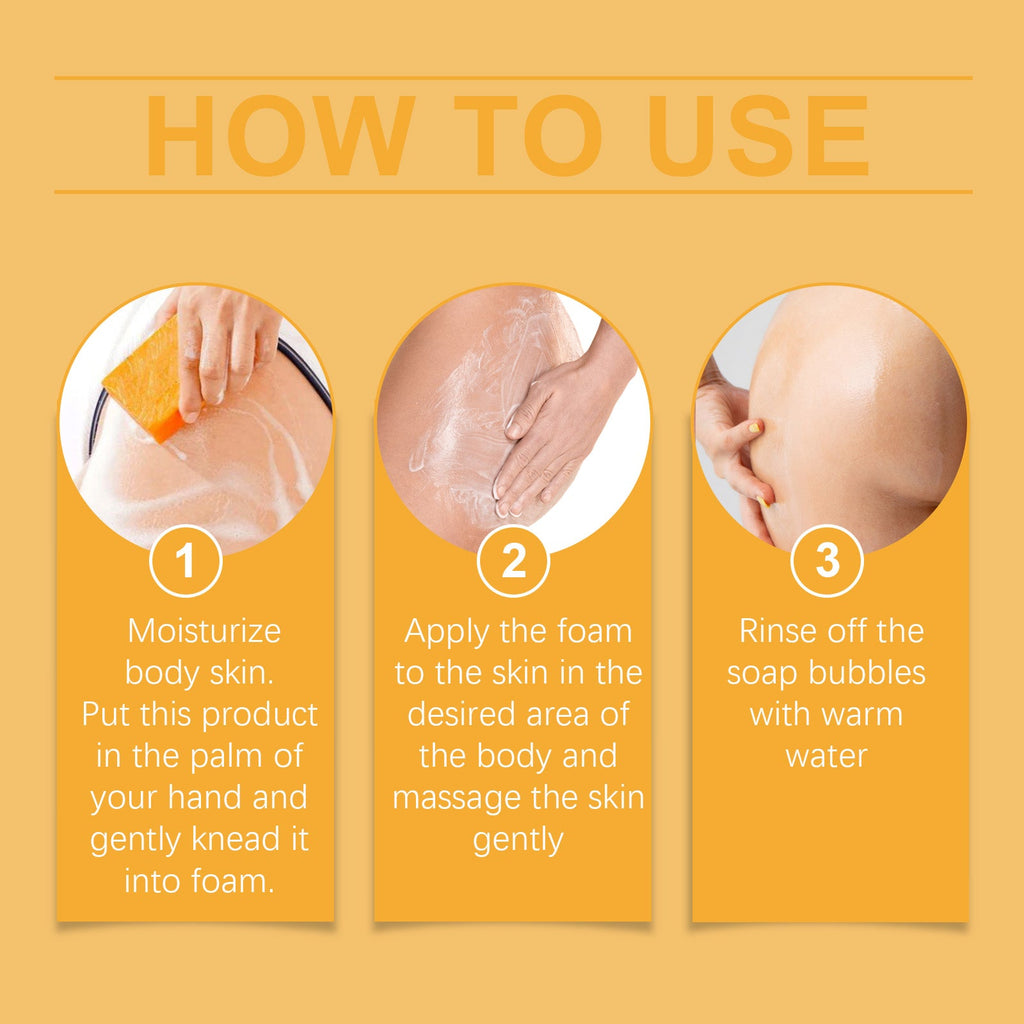 HOW TO USE

1

Moisturize body skin. Put this product in the palm of your hand and gently knead it into foam.

2

Apply the foam to the skin in the desired area of the body and massage the skin gently

3

Rinse off the soap bubbles with warm water