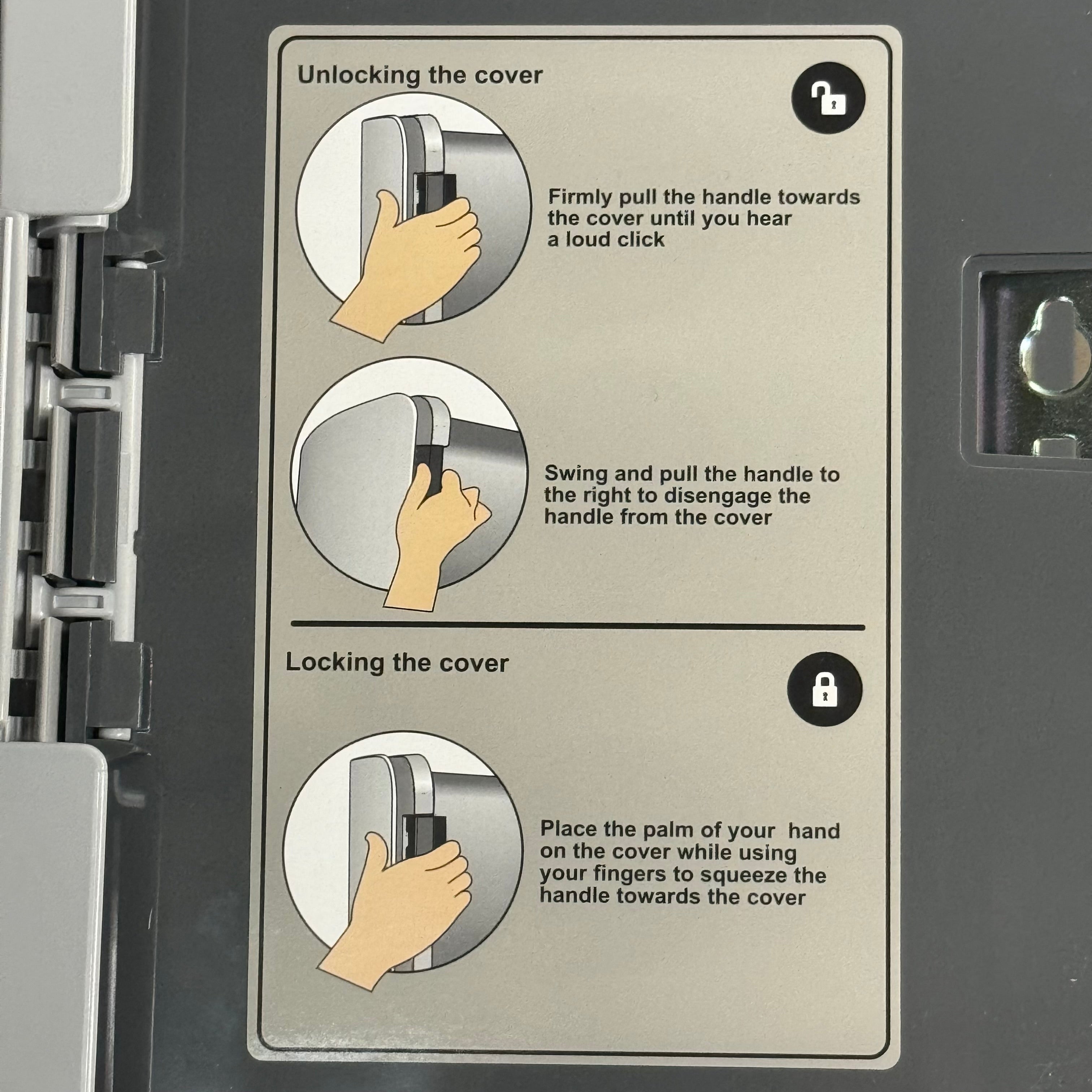 Unlocking the cover

Firmly pull the handle towards the cover until you hear a loud click

Swing and pull the handle to the right to disengage the handle from the cover

Locking the cover

Place the palm of your hand on the cover while using your fingers to squeeze the handle towards the cover