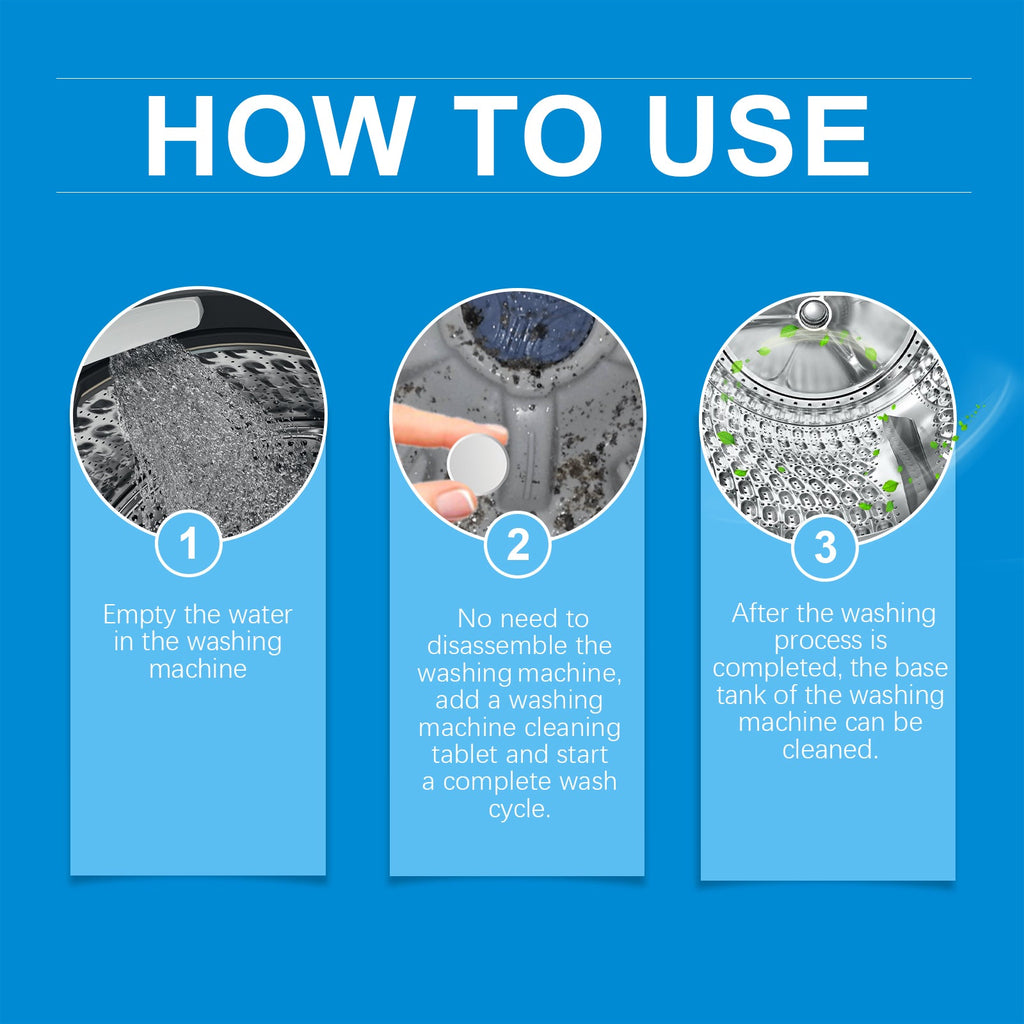 HOW TO USE

1

Empty the water in the washing machine

2

No need to disassemble the washing machine, add a washing machine cleaning tablet and start a complete wash cycle.

3

After the washing process is completed, the base tank of the washing machine can be cleaned.