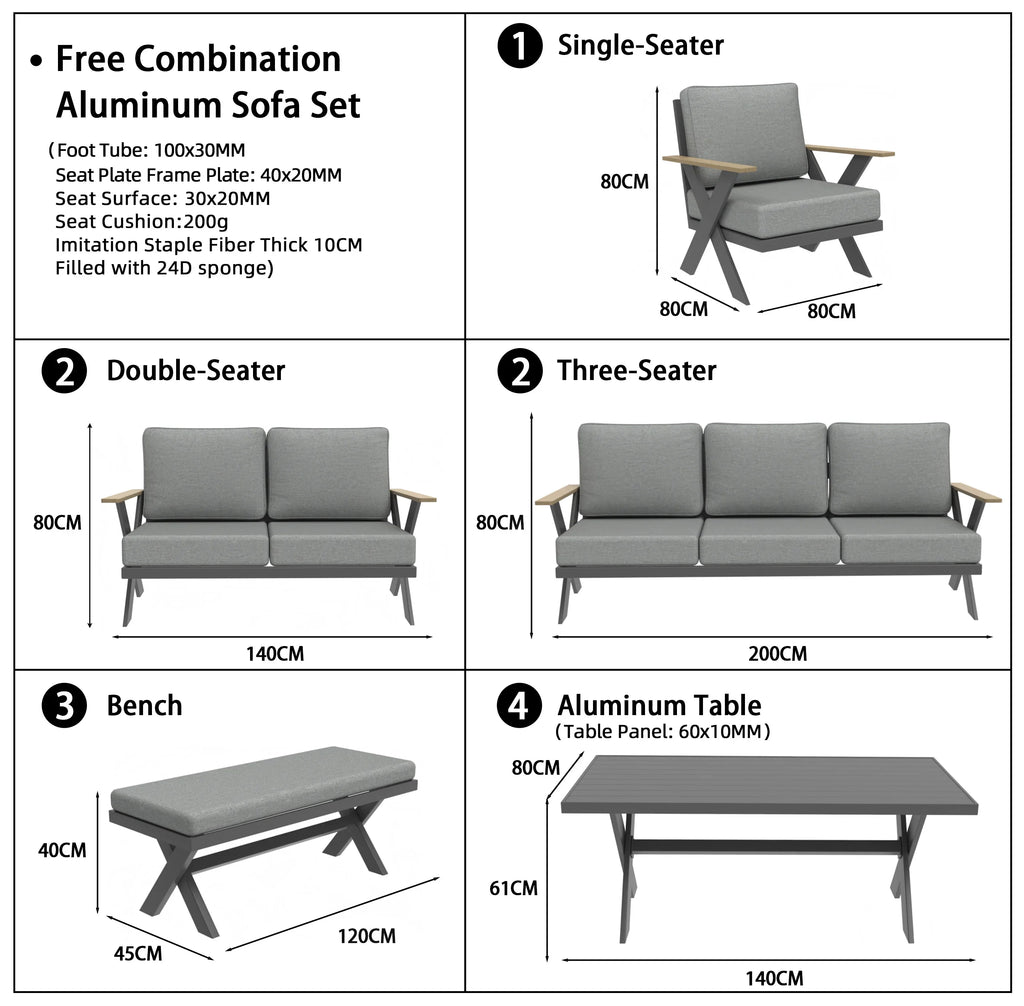 • Free Combination Aluminum Sofa Set

(Foot Tube: 100x30MM
Seat Plate Frame Plate: 40x20MM
Seat Surface: 30x20MM
Seat Cushion:200g
Imitation Staple Fiber Thick 10CM
Filled with 24D sponge)

1 Single-Seater

80CM
80CM
80CM

2 Double-Seater

80CM
140CM

2 Three-Seater

80CM
200CM

3 Bench

40CM
45CM
120CM

4 Aluminum Table
(Table Panel: 60x10MM)

80CM
61CM
140CM