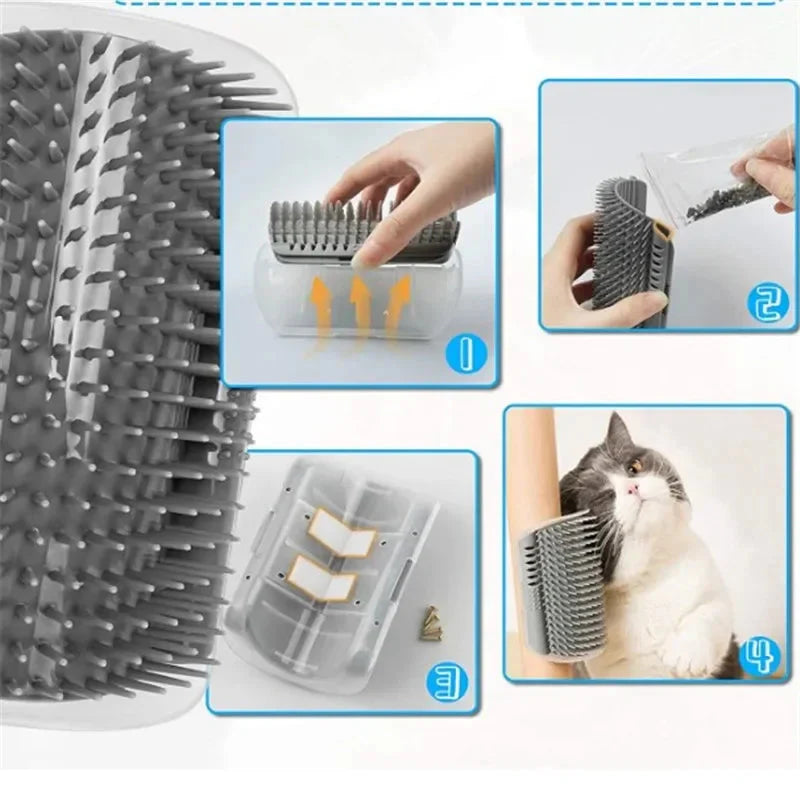 1

2

3

4