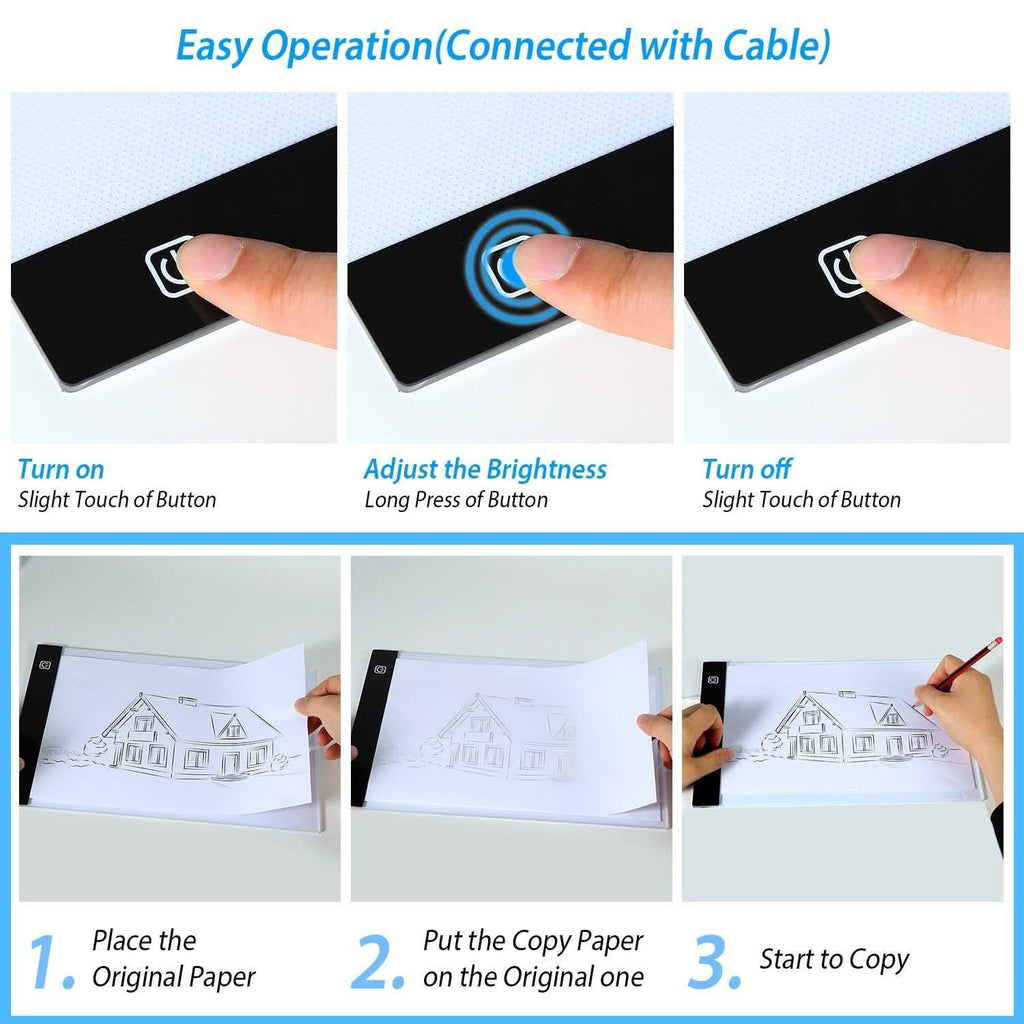 Easy Operation(Connected with Cable)

Turn on
Slight Touch of Button

Adjust the Brightness
Long Press of Button

Turn off
Slight Touch of Button

1. Place the Original Paper

2. Put the Copy Paper on the Original one

3. Start to Copy