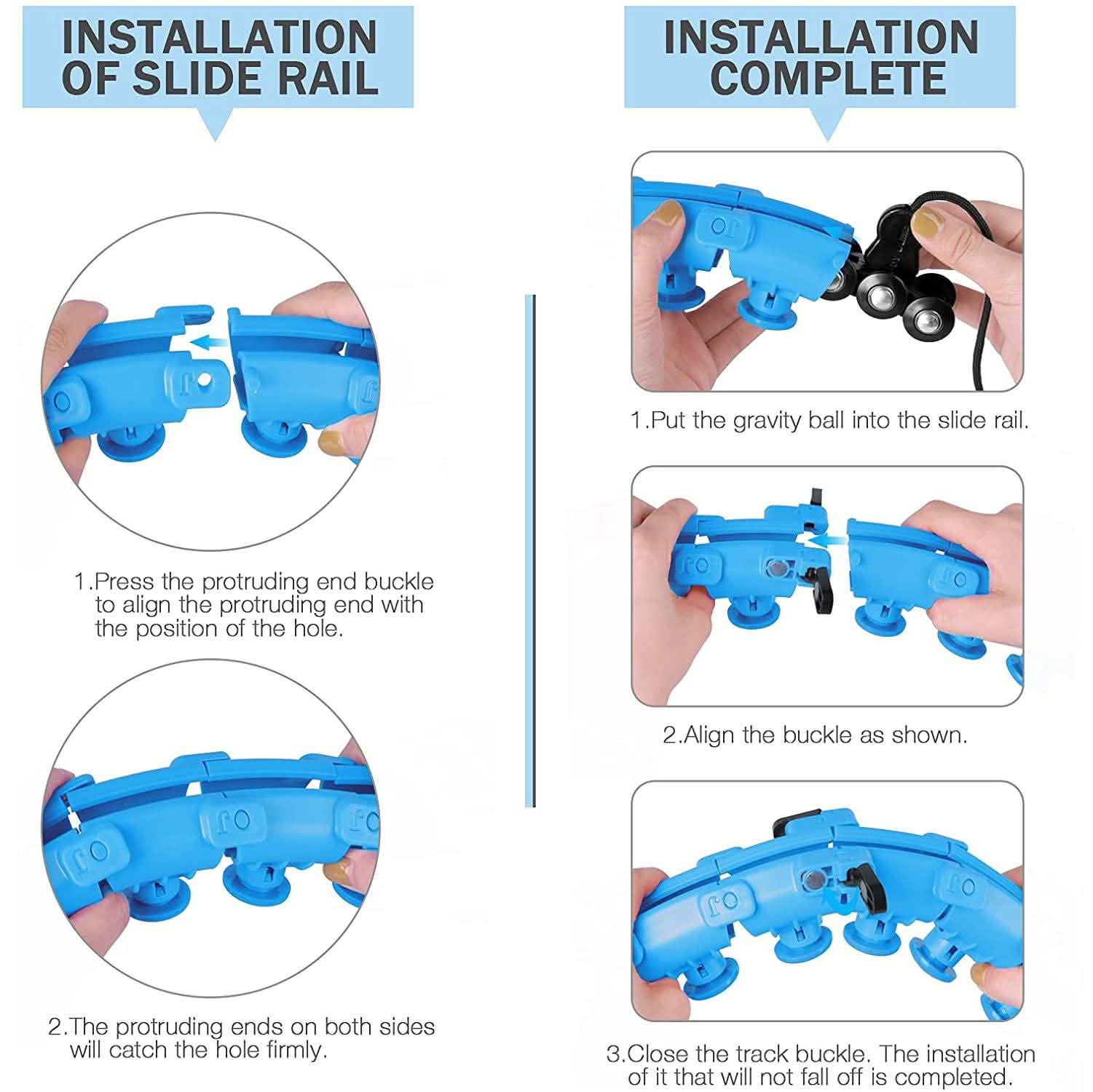 INSTALLATION OF SLIDE RAIL

1.Press the protruding end buckle to align the protruding end with the position of the hole.

2.The protruding ends on both sides will catch the hole firmly.

INSTALLATION COMPLETE

1.Put the gravity ball into the slide rail.

2.Align the buckle as shown.

3.Close the track buckle. The installation of it that will not fall off is completed.