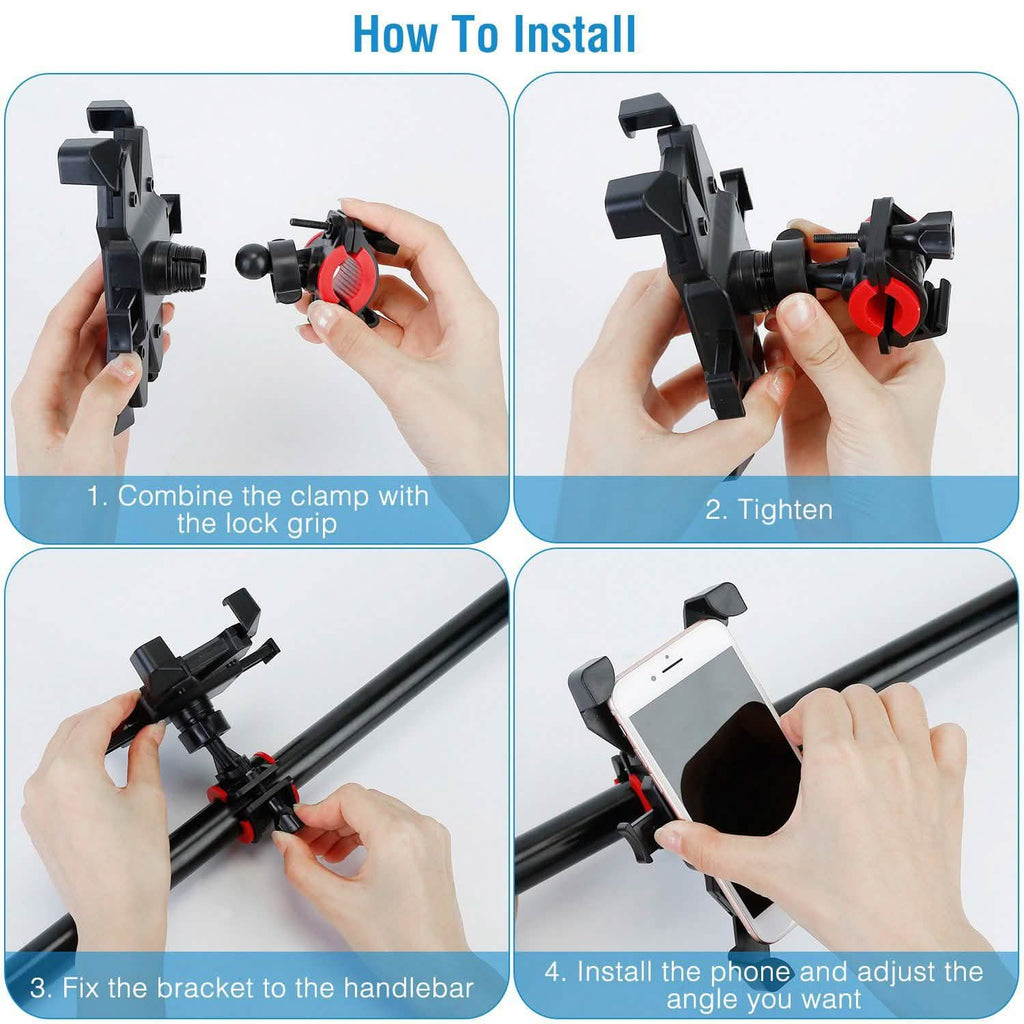 How To Install

1. Combine the clamp with the lock grip

2. Tighten

3. Fix the bracket to the handlebar

4. Install the phone and adjust the angle you want