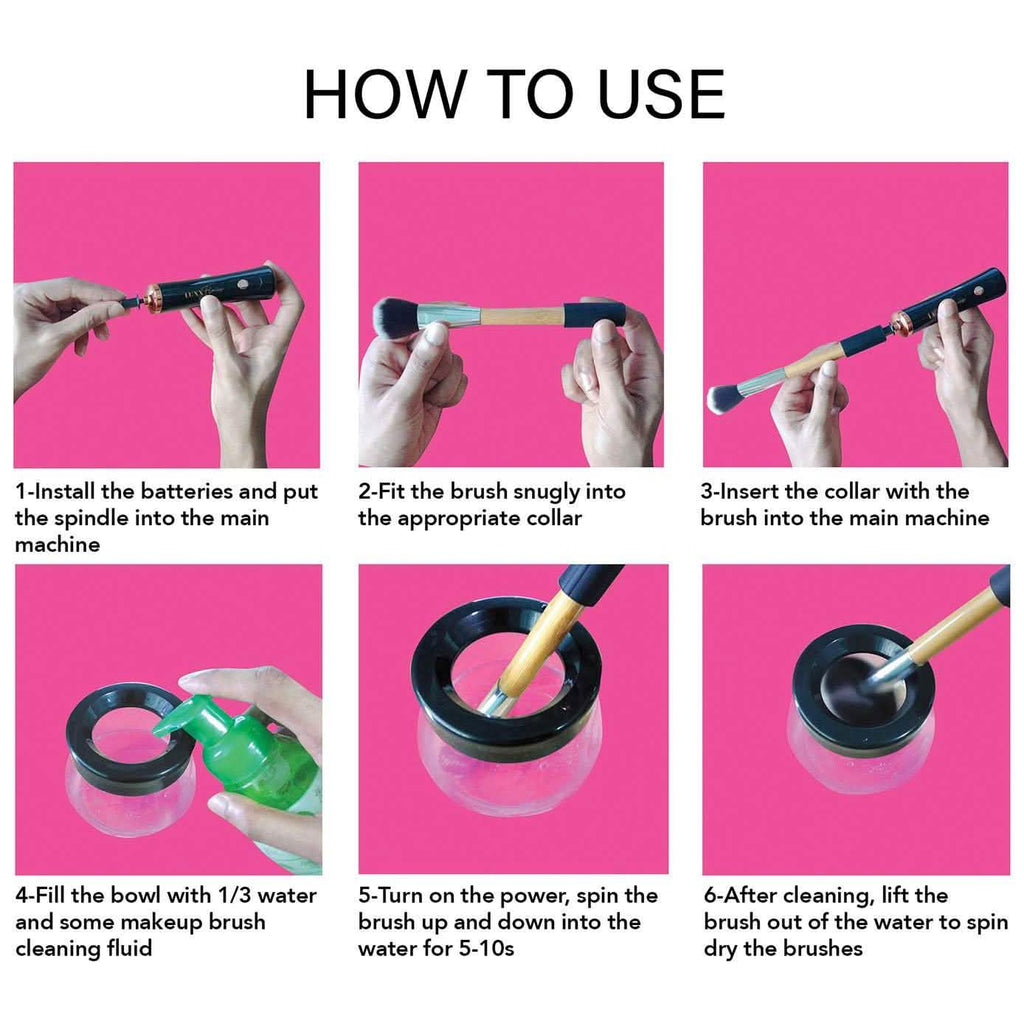 HOW TO USE

1-Install the batteries and put the spindle into the main machine

2-Fit the brush snugly into the appropriate collar

3-Insert the collar with the brush into the main machine

4-Fill the bowl with 1/3 water and some makeup brush cleaning fluid

5-Turn on the power, spin the brush up and down into the water for 5-10s

6-After cleaning, lift the brush out of the water to spin dry the brushes