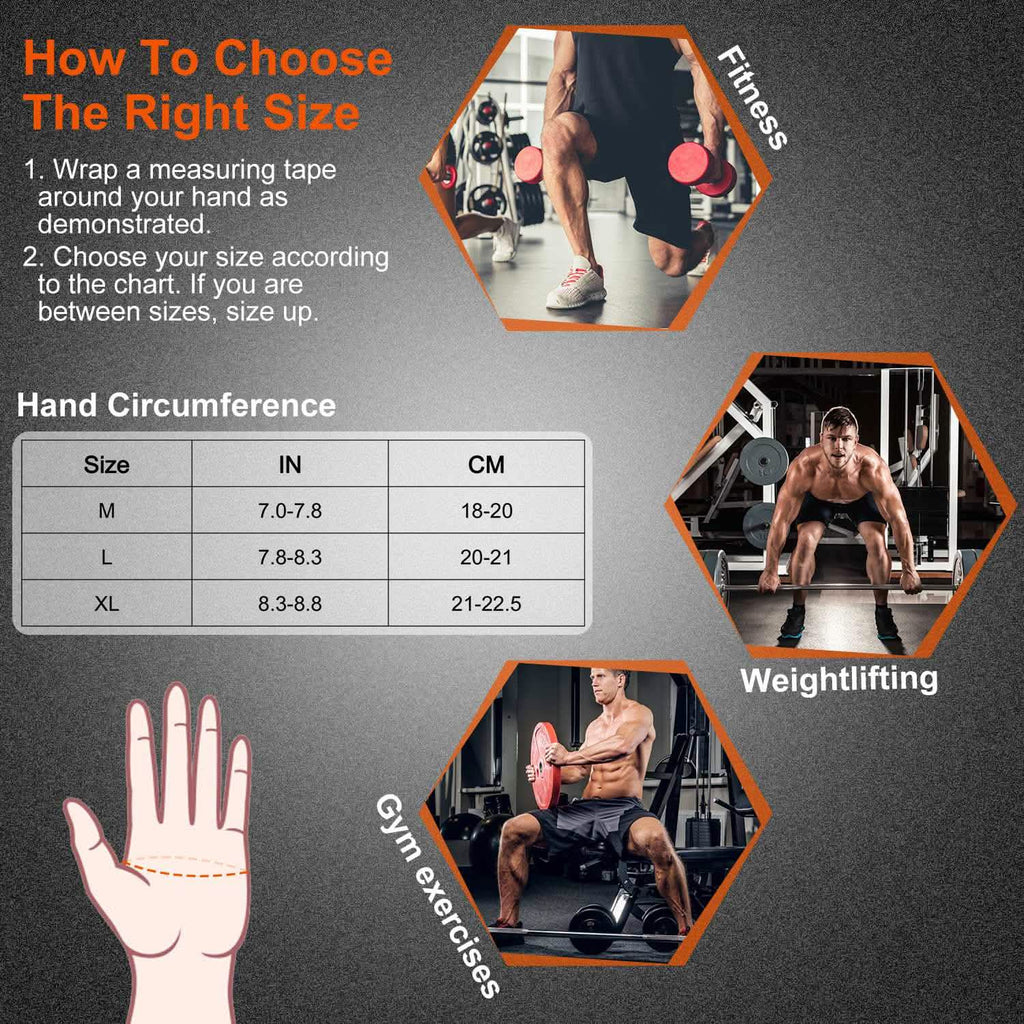 How To Choose The Right Size

1. Wrap a measuring tape around your hand as demonstrated.

2. Choose your size according to the chart. If you are between sizes, size up.

Fitness

Hand Circumference

| Size | IN | CM |
|---|---|---|
| M | 7.0-7.8 | 18-20 |
| L | 7.8-8.3 | 20-21 |
| XL | 8.3-8.8 | 21-22.5 |

Weightlifting

Gym exercises