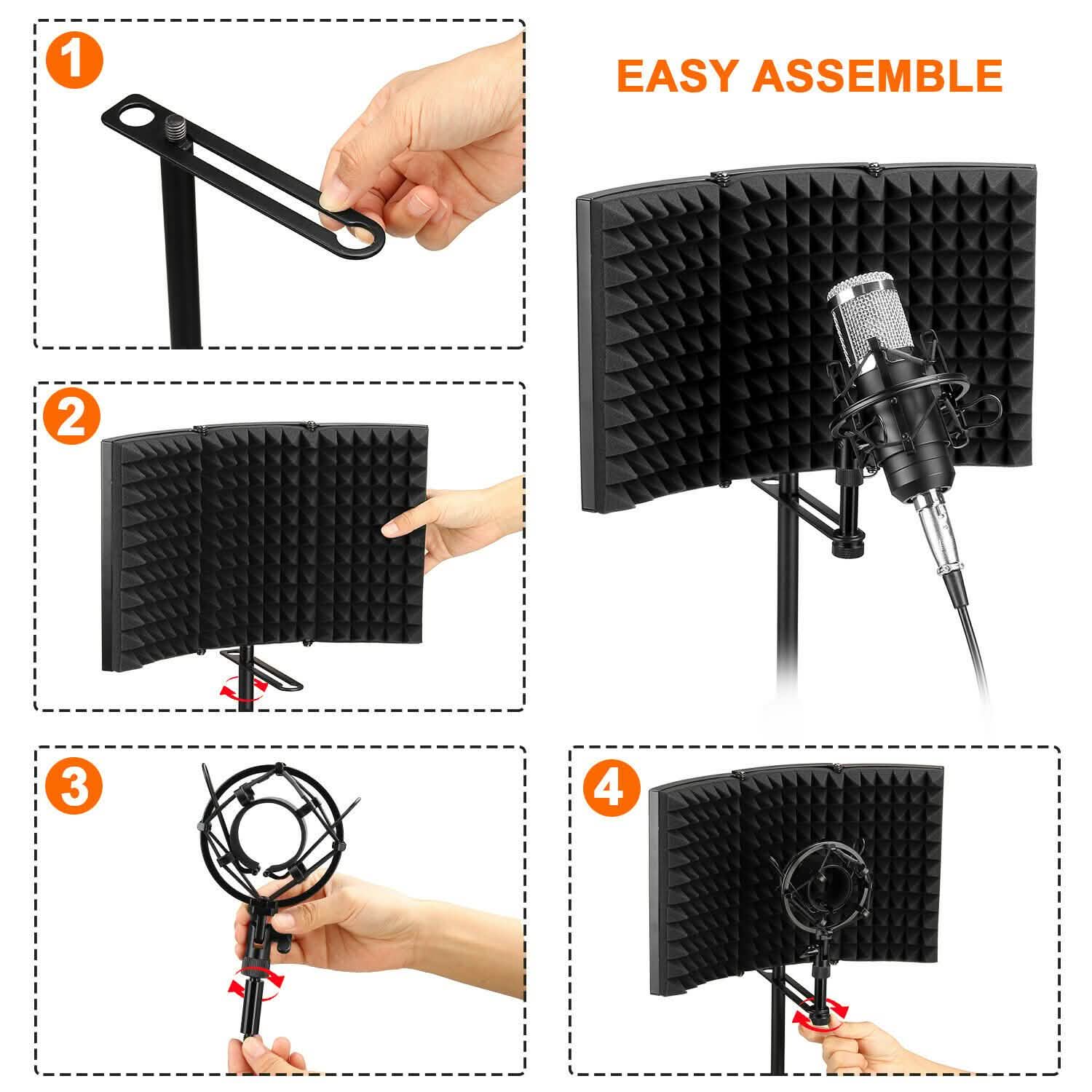 1

EASY ASSEMBLE

2

3

4