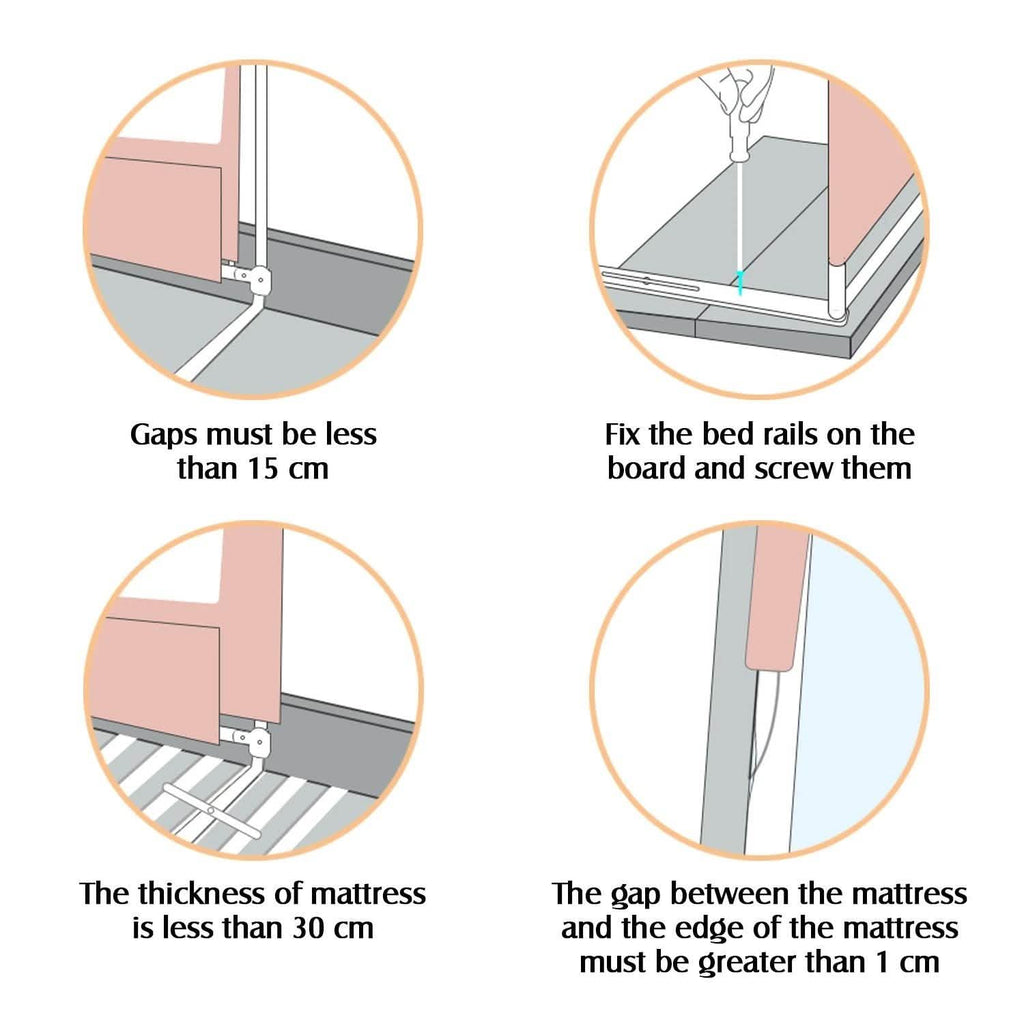 Gaps must be less than 15 cm

Fix the bed rails on the board and screw them

The thickness of mattress is less than 30 cm

The gap between the mattress and the edge of the mattress must be greater than 1 cm