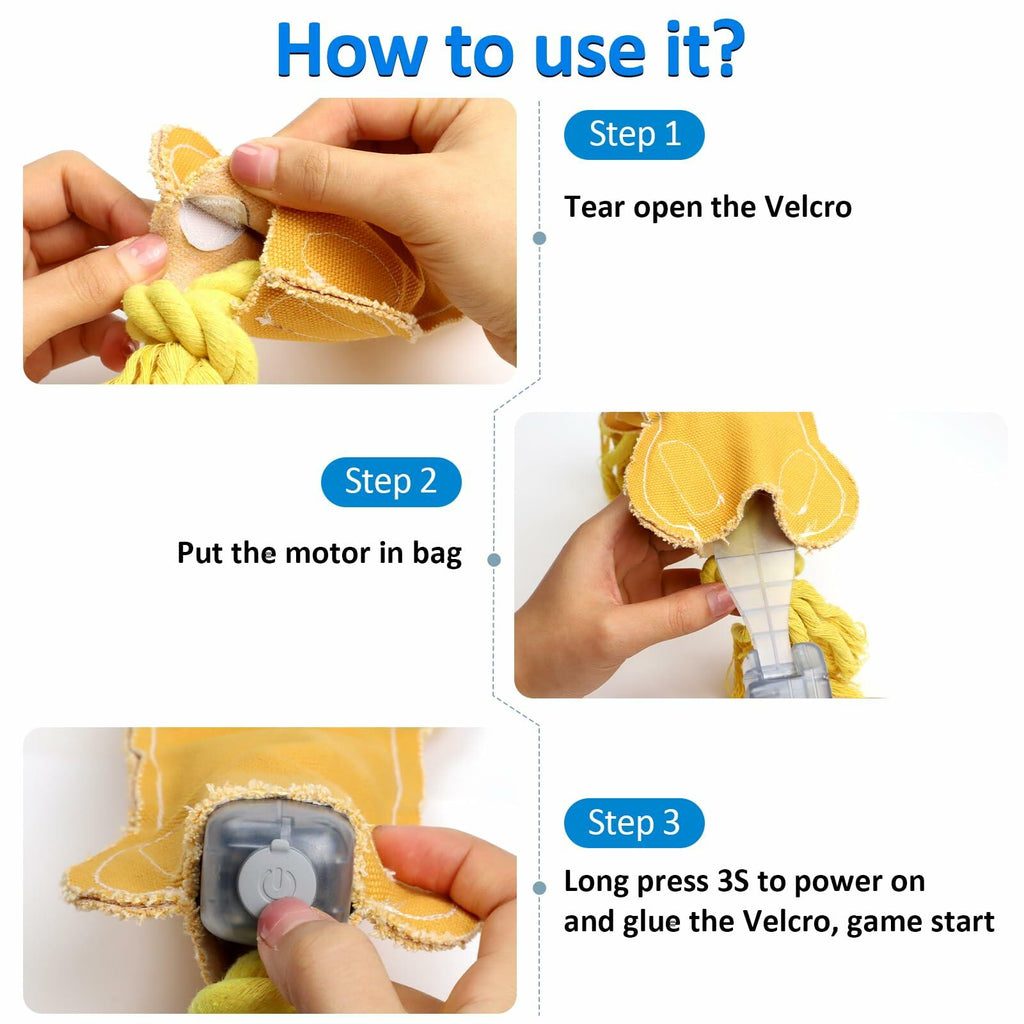 How to use it?

Step 1

Tear open the Velcro

Step 2

Put the motor in bag

Step 3

Long press 3S to power on and glue the Velcro, game start