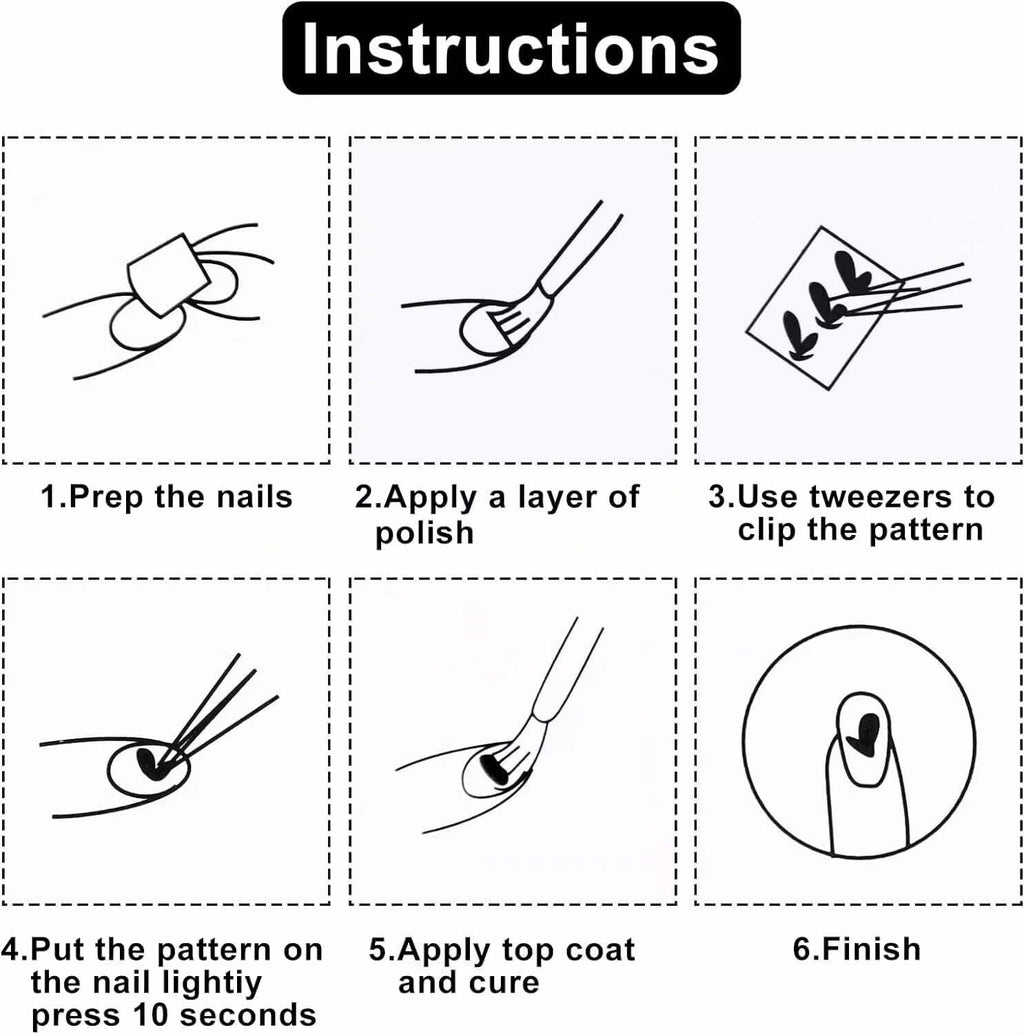 Instructions

1.Prep the nails

2.Apply a layer of polish

3.Use tweezers to clip the pattern

4.Put the pattern on the nail lightiy press 10 seconds

5.Apply top coat and cure

6.Finish