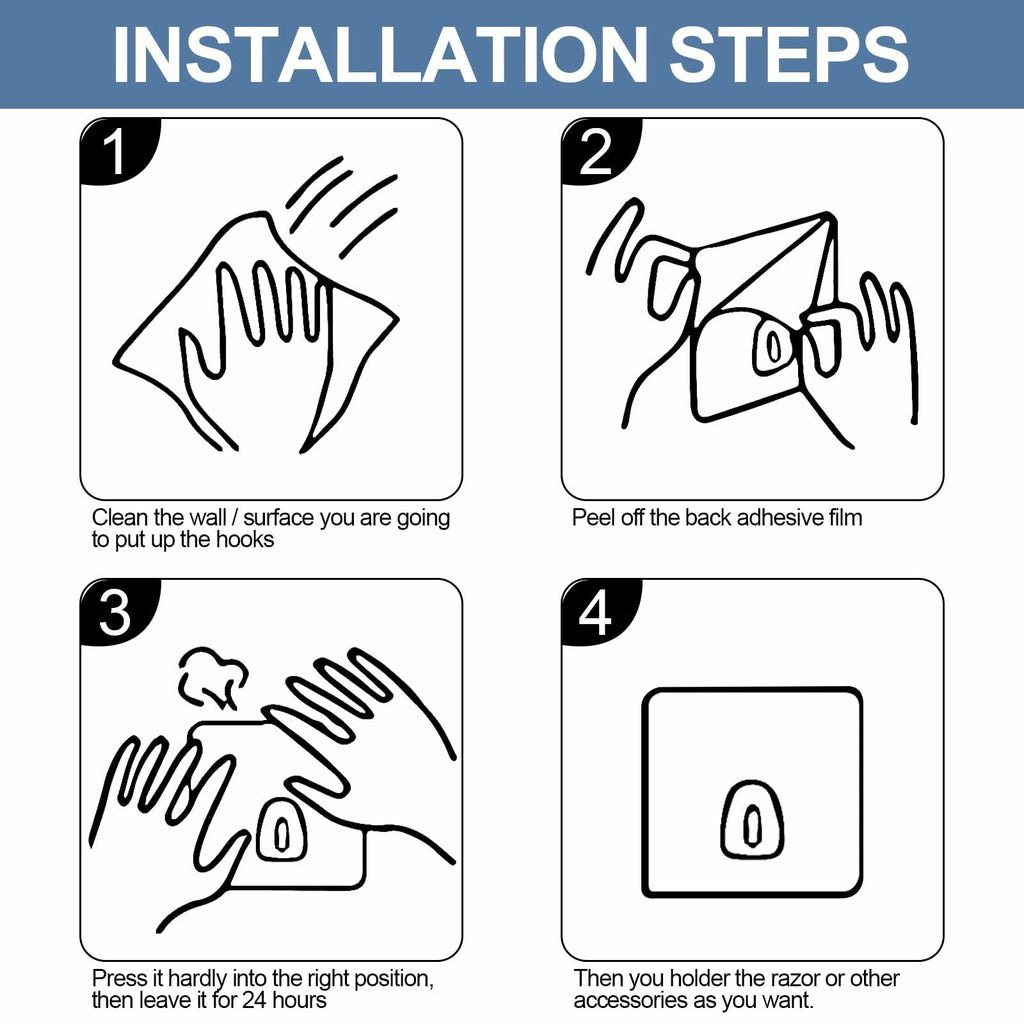 INSTALLATION STEPS

1

Clean the wall / surface you are going to put up the hooks

2

Peel off the back adhesive film

3

Press it hardly into the right position, then leave it for 24 hours

4

Then you holder the razor or other accessories as you want.