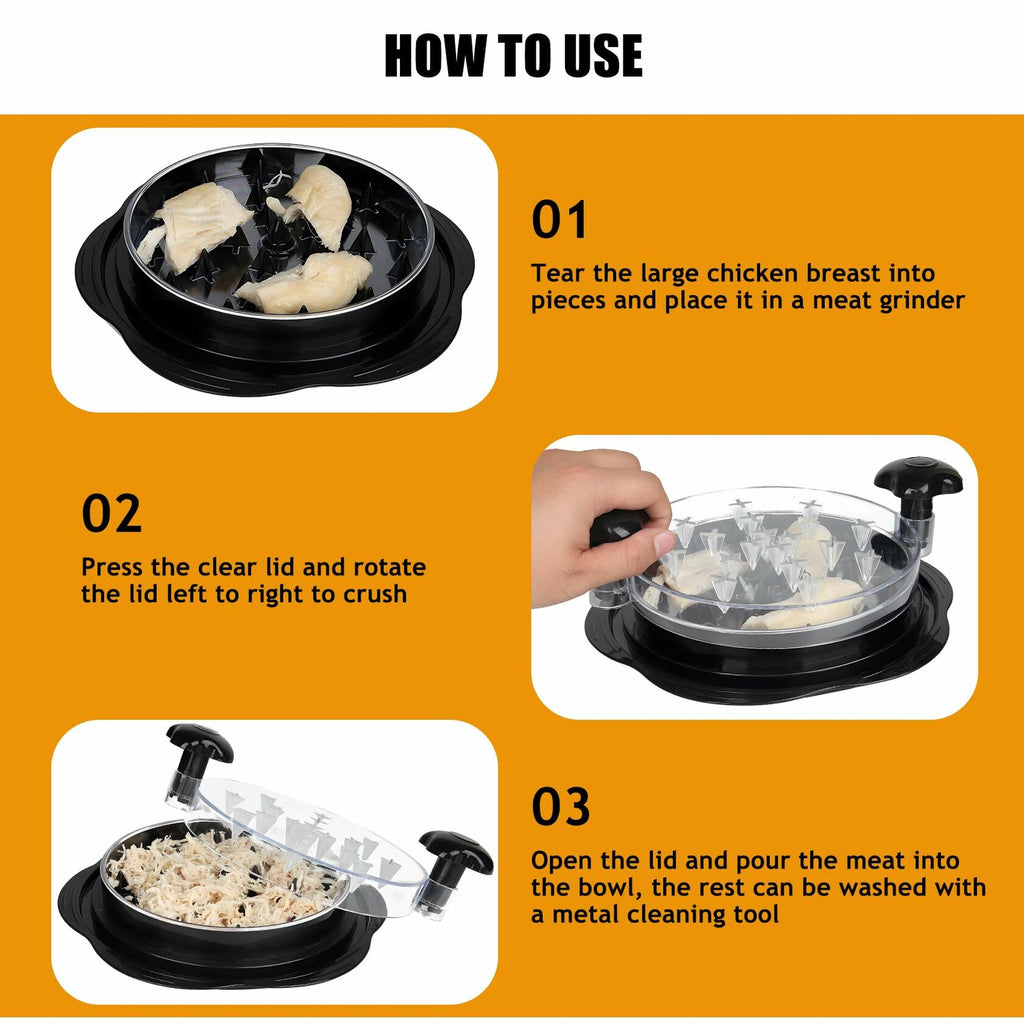 HOW TO USE

01

Tear the large chicken breast into pieces and place it in a meat grinder

02

Press the clear lid and rotate the lid left to right to crush

03

Open the lid and pour the meat into the bowl, the rest can be washed with a metal cleaning tool