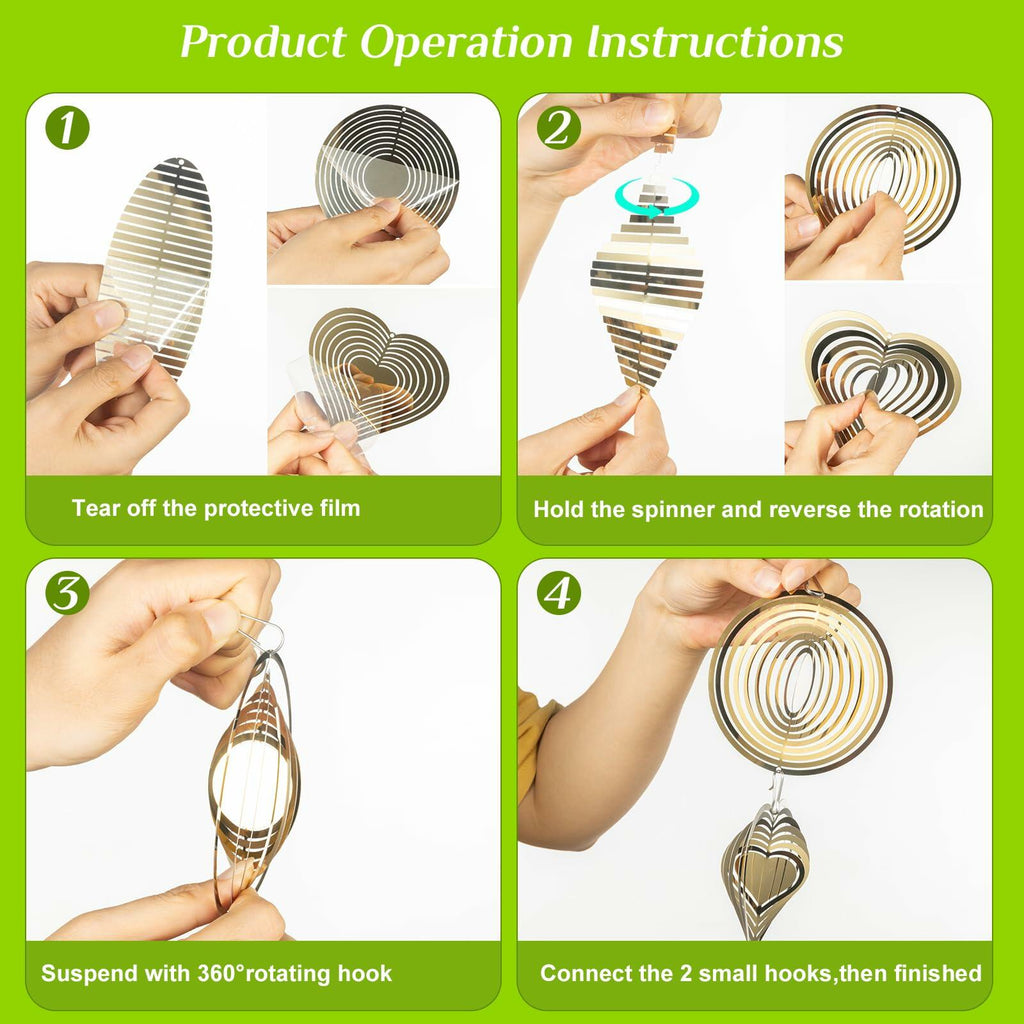 Product Operation Instructions

1

Tear off the protective film

2

Hold the spinner and reverse the rotation

3

Suspend with 360°rotating hook

4

Connect the 2 small hooks,then finished