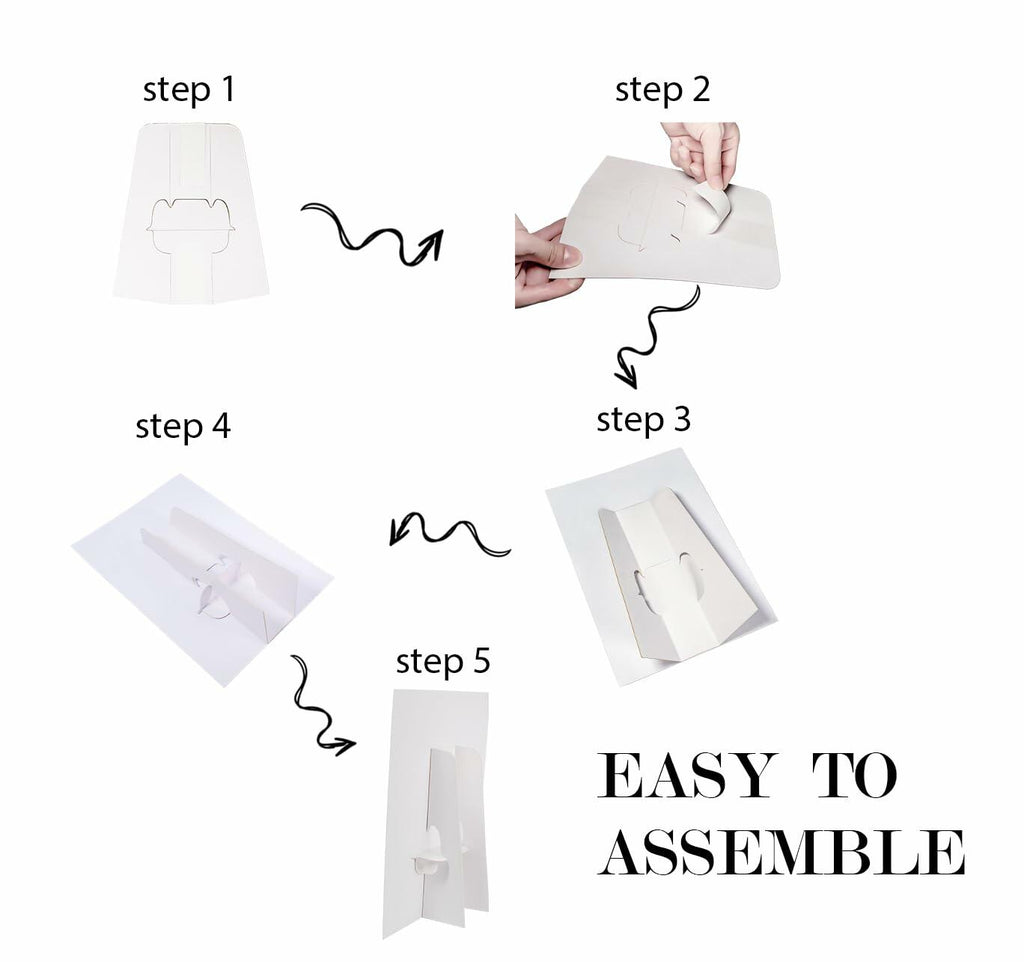 step 1

step 2

step 3

step 4

step 5

EASY TO ASSEMBLE