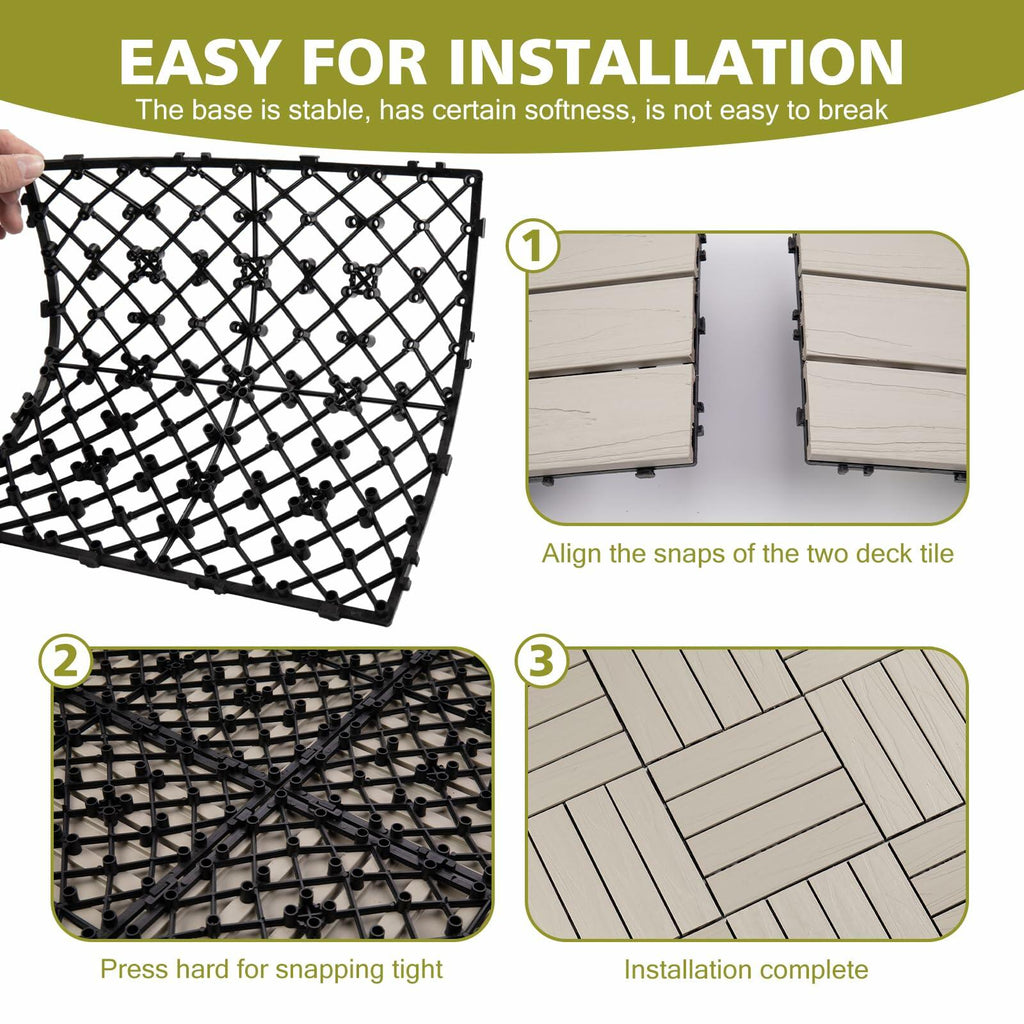 EASY FOR INSTALLATION
The base is stable, has certain softness, is not easy to break

1

Align the snaps of the two deck tile

2

Press hard for snapping tight

3

Installation complete