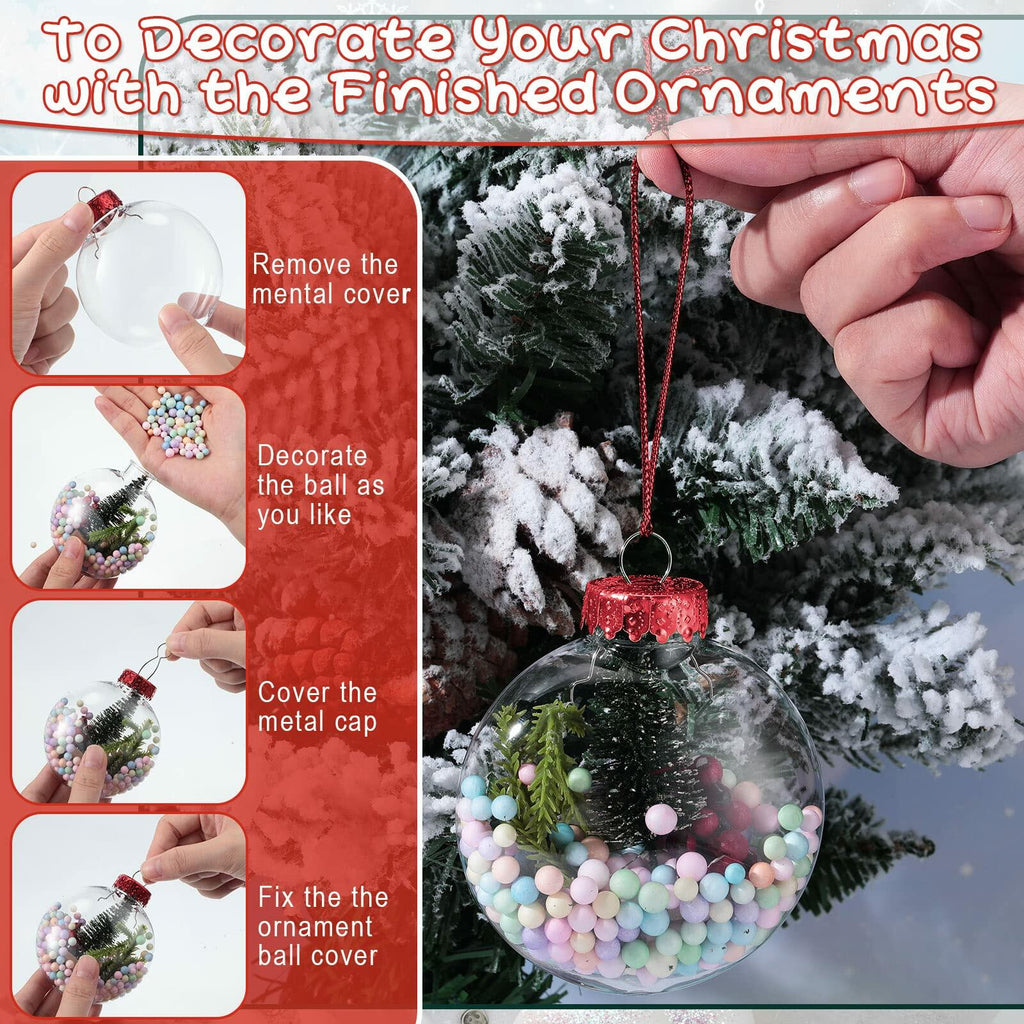 To Decorate Your Christmas with the Finished Ornaments

Remove the mental cover

Decorate the ball as you like

Cover the metal cap

Fix the the ornament ball cover