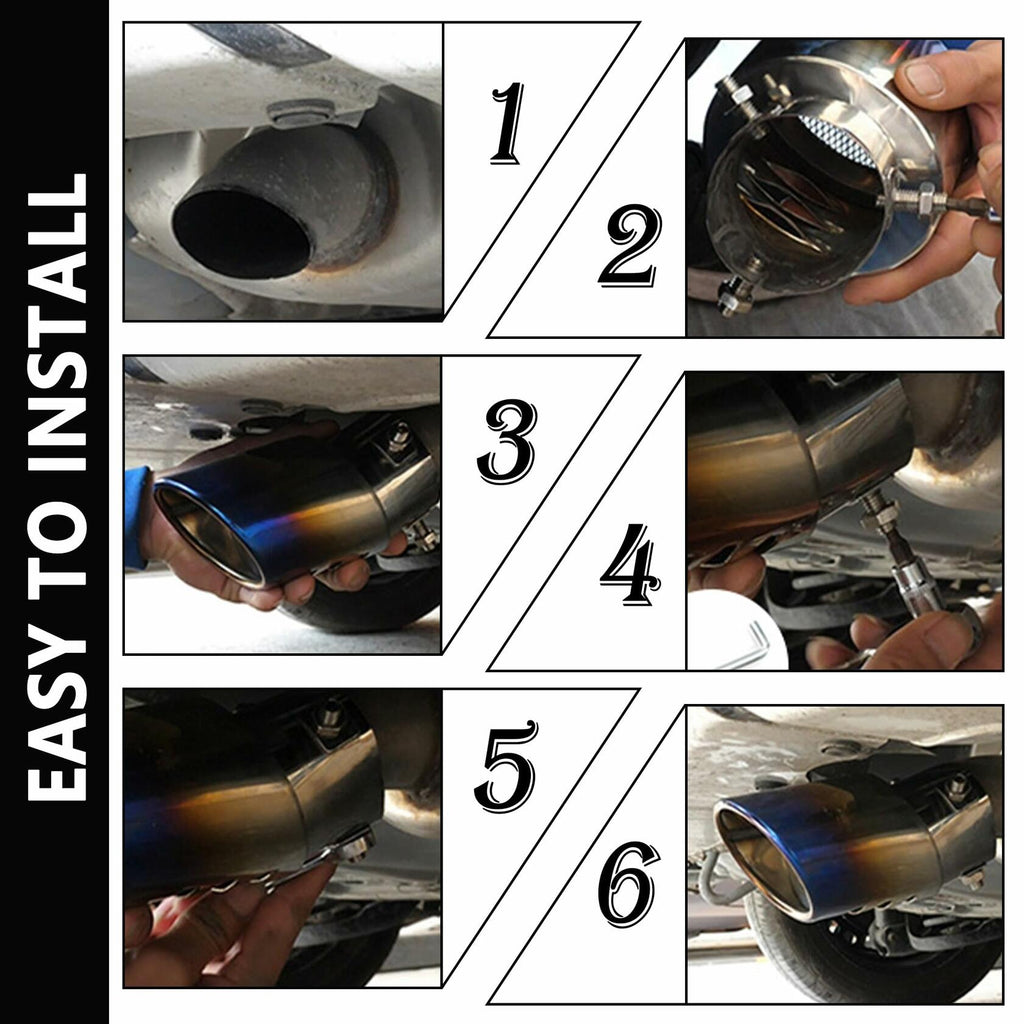 EASY TO INSTALL

1

2

3

4

5

6