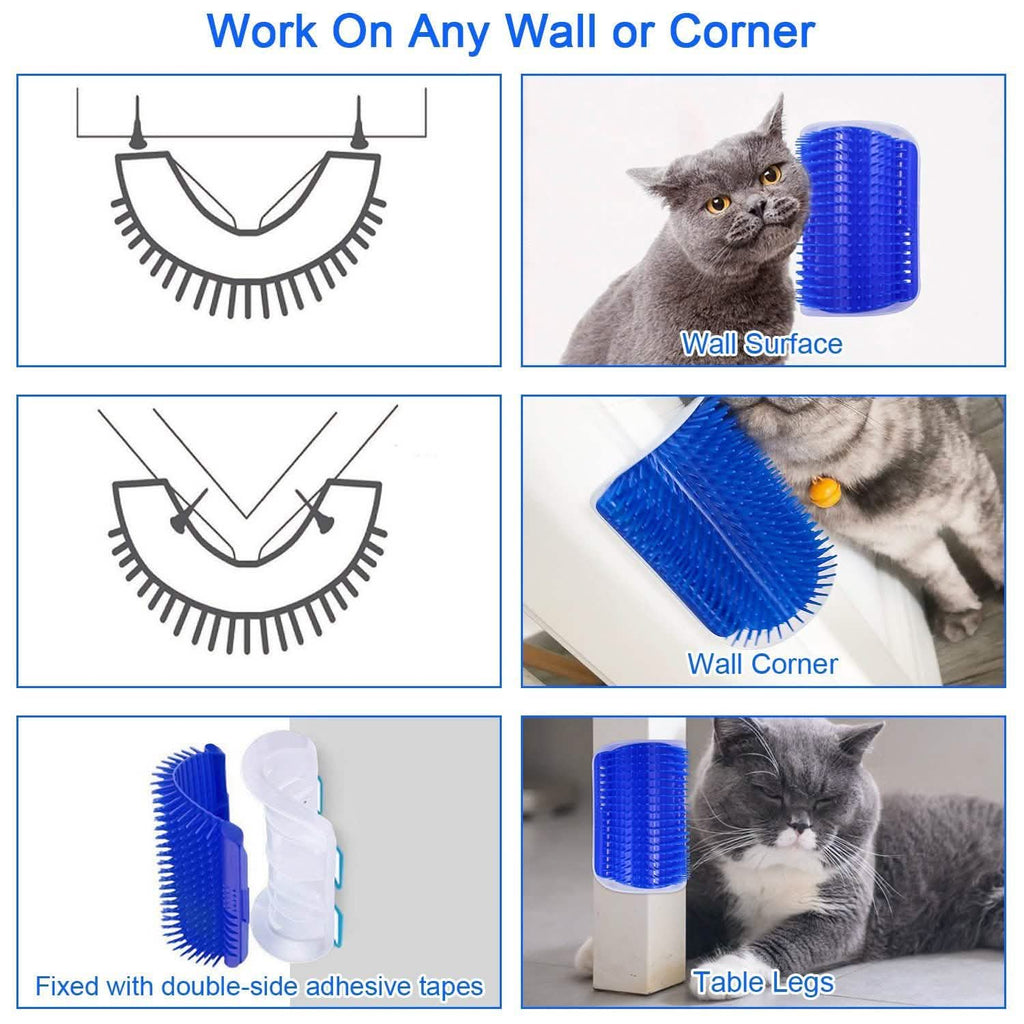 Work On Any Wall or Corner

Wall Surface

Wall Corner

Fixed with double-side adhesive tapes

Table Legs